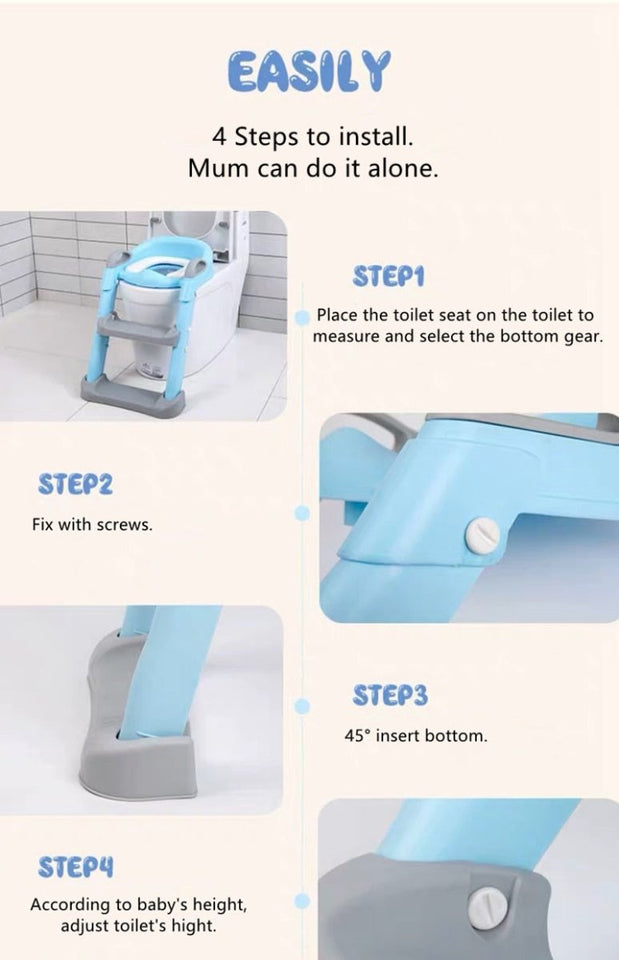 EASILY

4 Steps to install.
Mum can do it alone.

STEP1

Place the toilet seat on the toilet to measure and select the bottom gear.

STEP2

Fix with screws.

STEP3

45° insert bottom.

STEP4

According to baby's height, adjust toilet's hight.